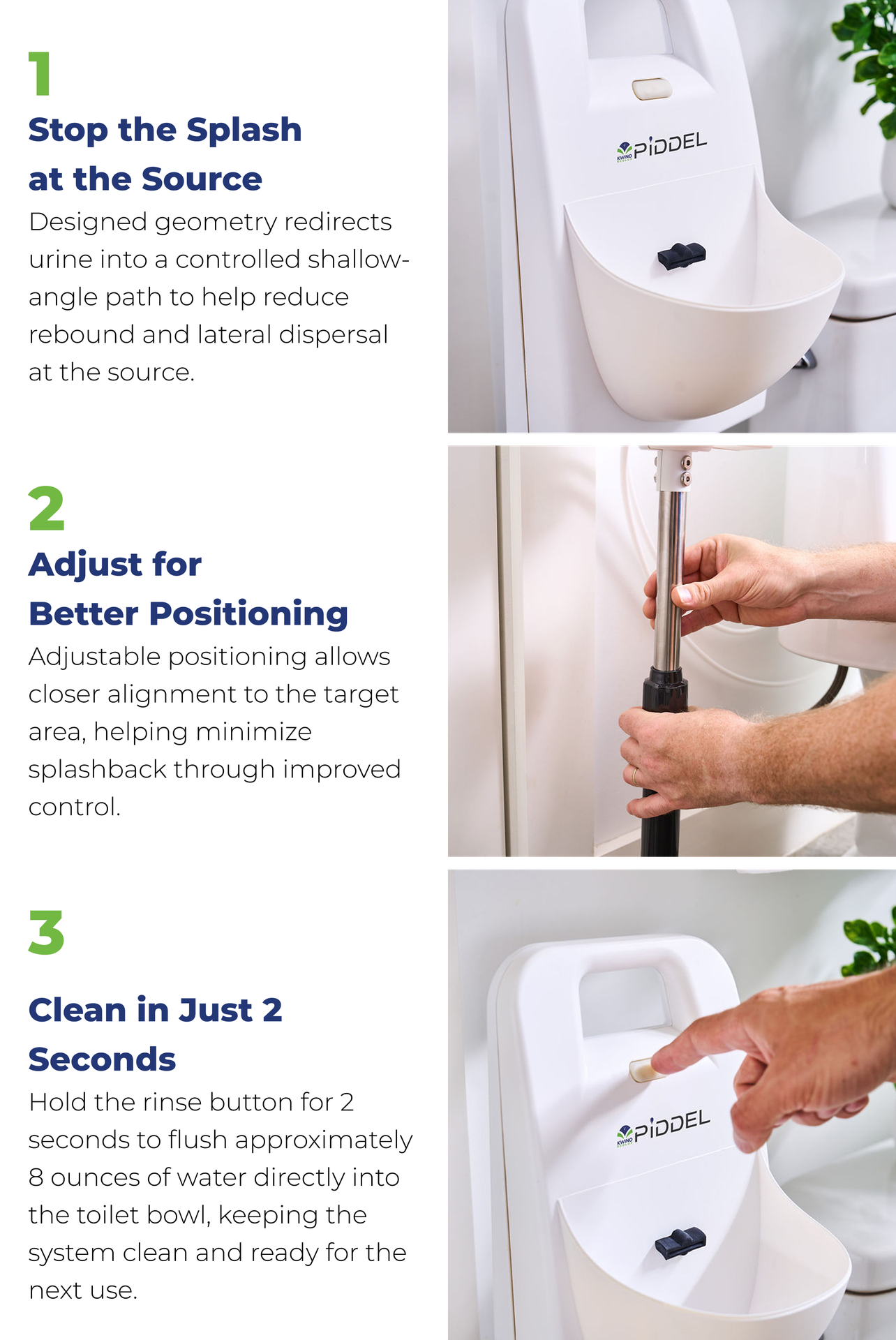 1

Stop the Splash at the Source

Designed geometry redirects urine into a controlled shallow-angle path to help reduce rebound and lateral dispersal at the source.

KWINO PiDDEL

2

Adjust for Better Positioning

Adjustable positioning allows closer alignment to the target area, helping minimize splashback through improved control.

3

Clean in Just 2 Seconds

Hold the rinse button for 2 seconds to flush approximately 8 ounces of water directly into the toilet bowl, keeping the system clean and ready for the next use.

KWINO PiDDEL