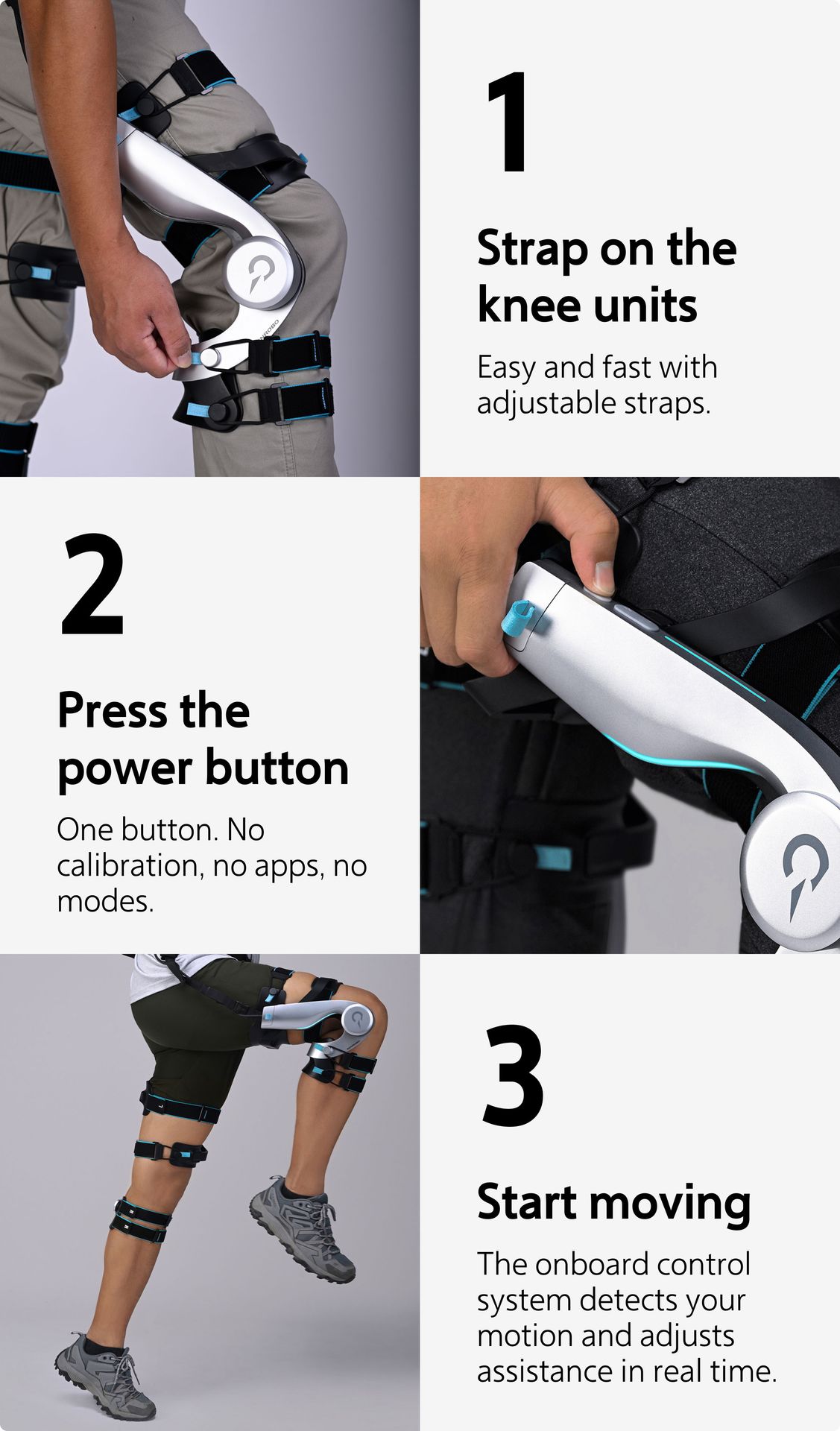 1

Strap on the knee units

Easy and fast with adjustable straps.

2

Press the power button

One button. No calibration, no apps, no modes.

3

Start moving

The onboard control system detects your motion and adjusts assistance in real time.