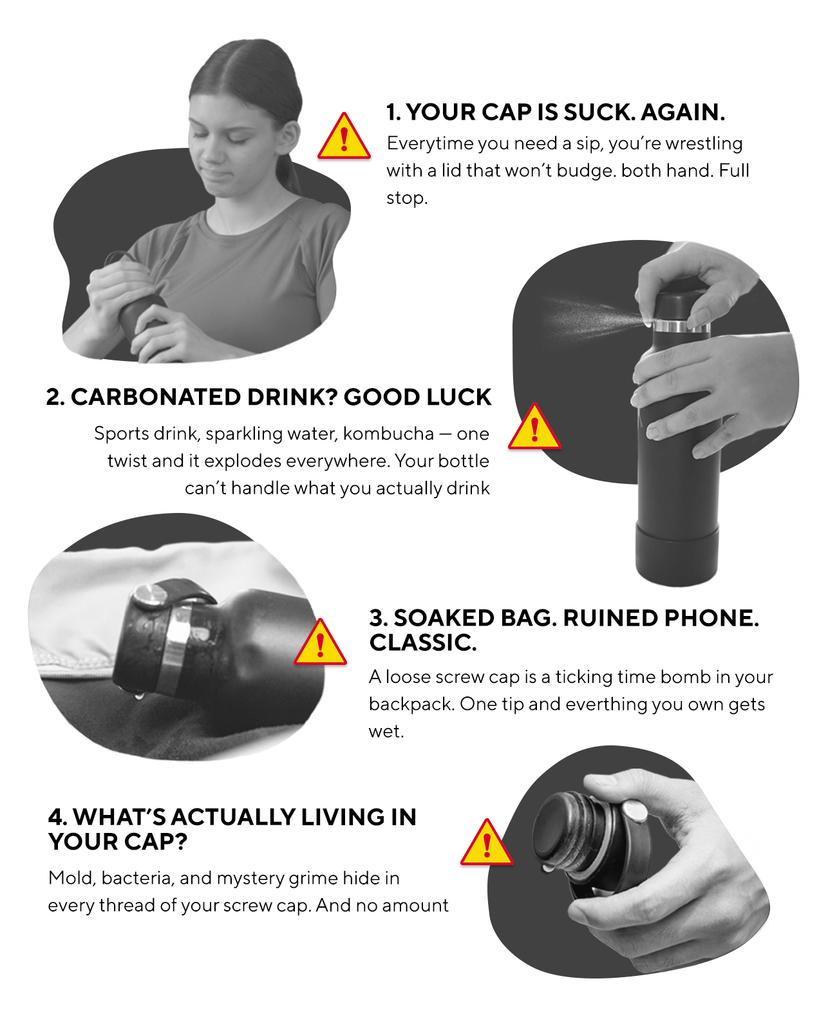 1. YOUR CAP IS SUCK. AGAIN.

Everytime you need a sip, you're wrestling with a lid that won't budge. both hand. Full stop.

2. CARBONATED DRINK? GOOD LUCK

Sports drink, sparkling water, kombucha — one twist and it explodes everywhere. Your bottle can't handle what you actually drink

3. SOAKED BAG. RUINED PHONE. CLASSIC.

A loose screw cap is a ticking time bomb in your backpack. One tip and everthing you own gets wet.

4. WHAT'S ACTUALLY LIVING IN YOUR CAP?

Mold, bacteria, and mystery grime hide in every thread of your screw cap. And no amount