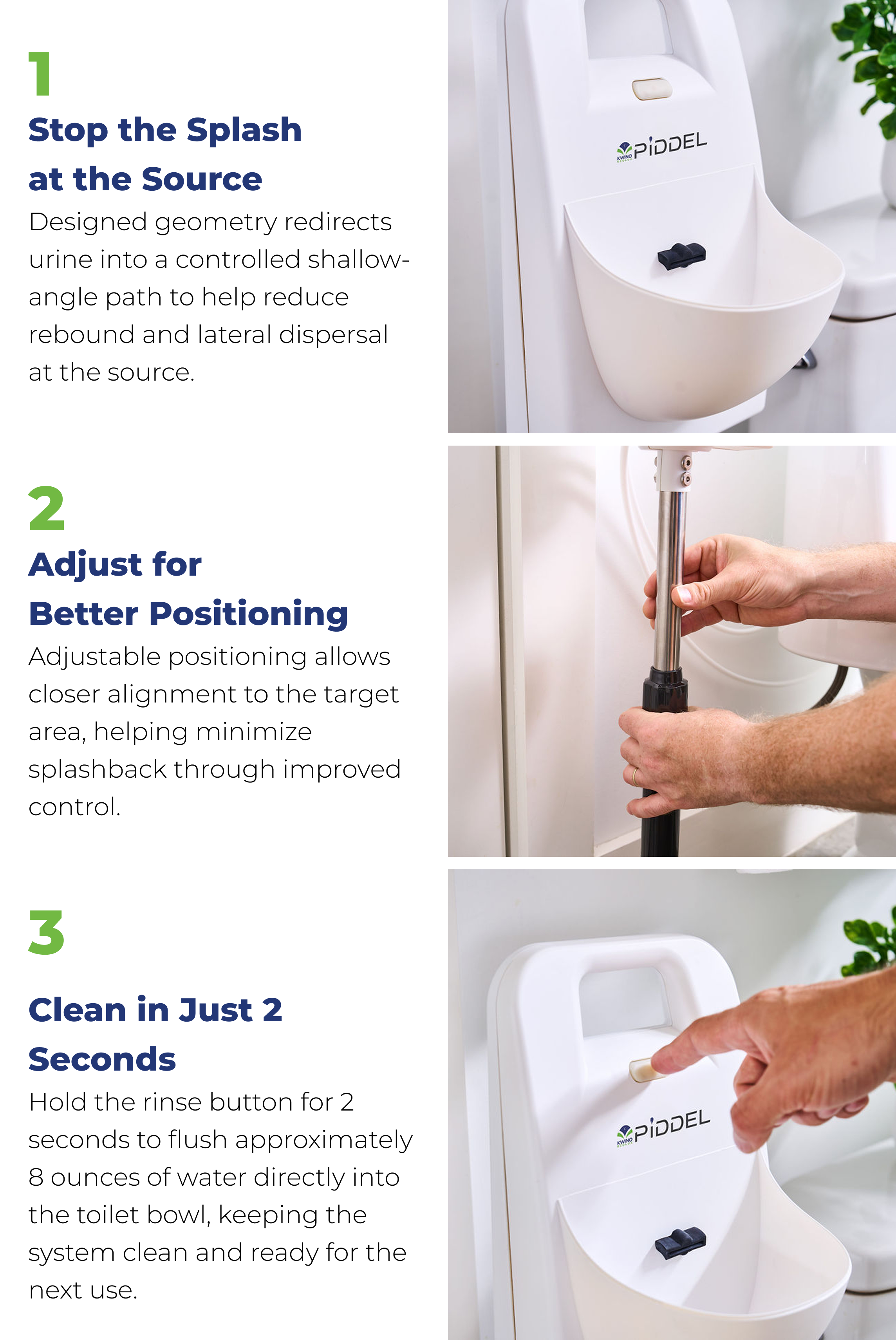 1

Stop the Splash at the Source

Designed geometry redirects urine into a controlled shallow-angle path to help reduce rebound and lateral dispersal at the source.

KWINO PiDDEL

2

Adjust for Better Positioning

Adjustable positioning allows closer alignment to the target area, helping minimize splashback through improved control.

3

Clean in Just 2 Seconds

Hold the rinse button for 2 seconds to flush approximately 8 ounces of water directly into the toilet bowl, keeping the system clean and ready for the next use.

KWINO PiDDEL