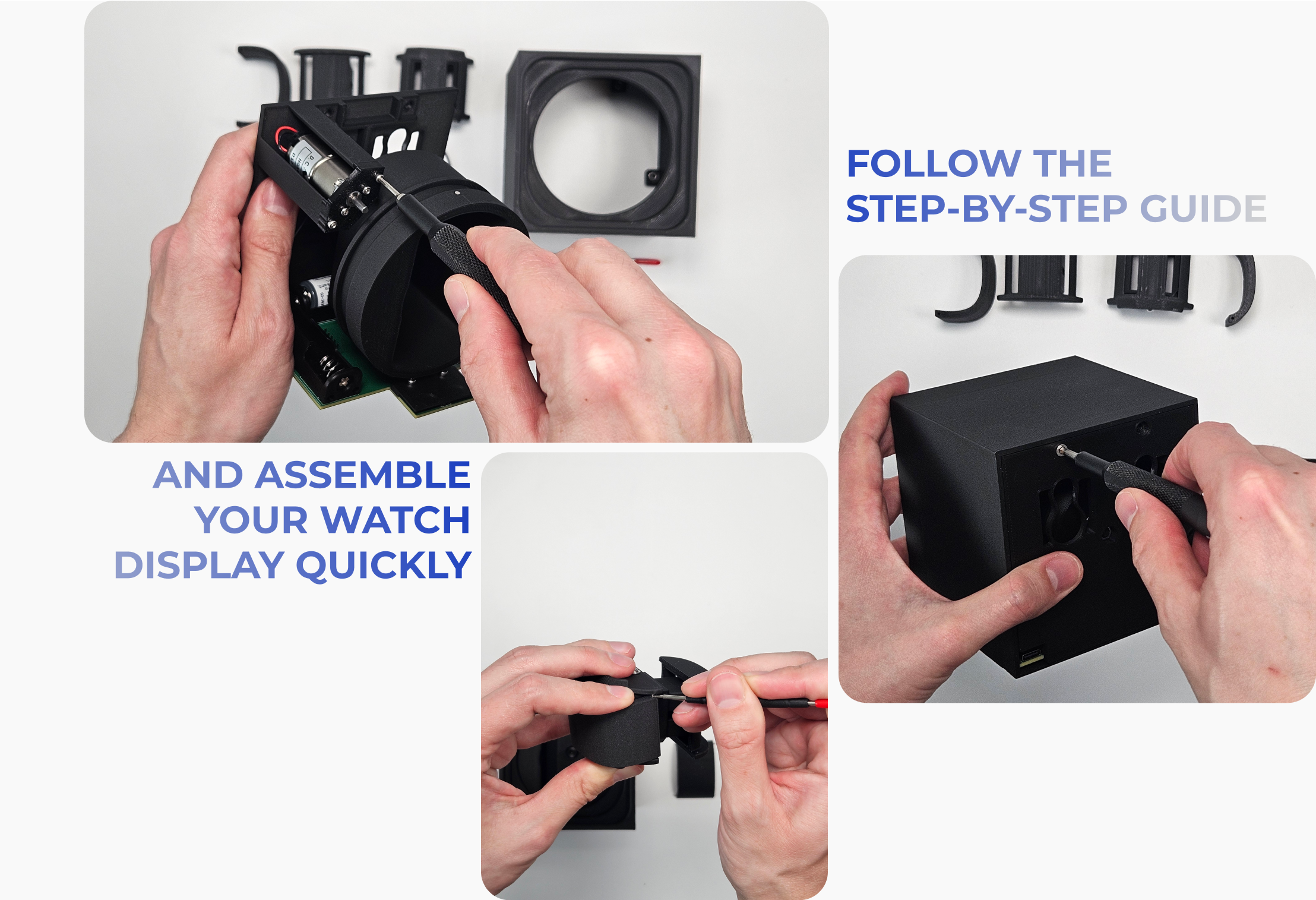 FOLLOW THE STEP-BY-STEP GUIDE

AND ASSEMBLE YOUR WATCH DISPLAY QUICKLY