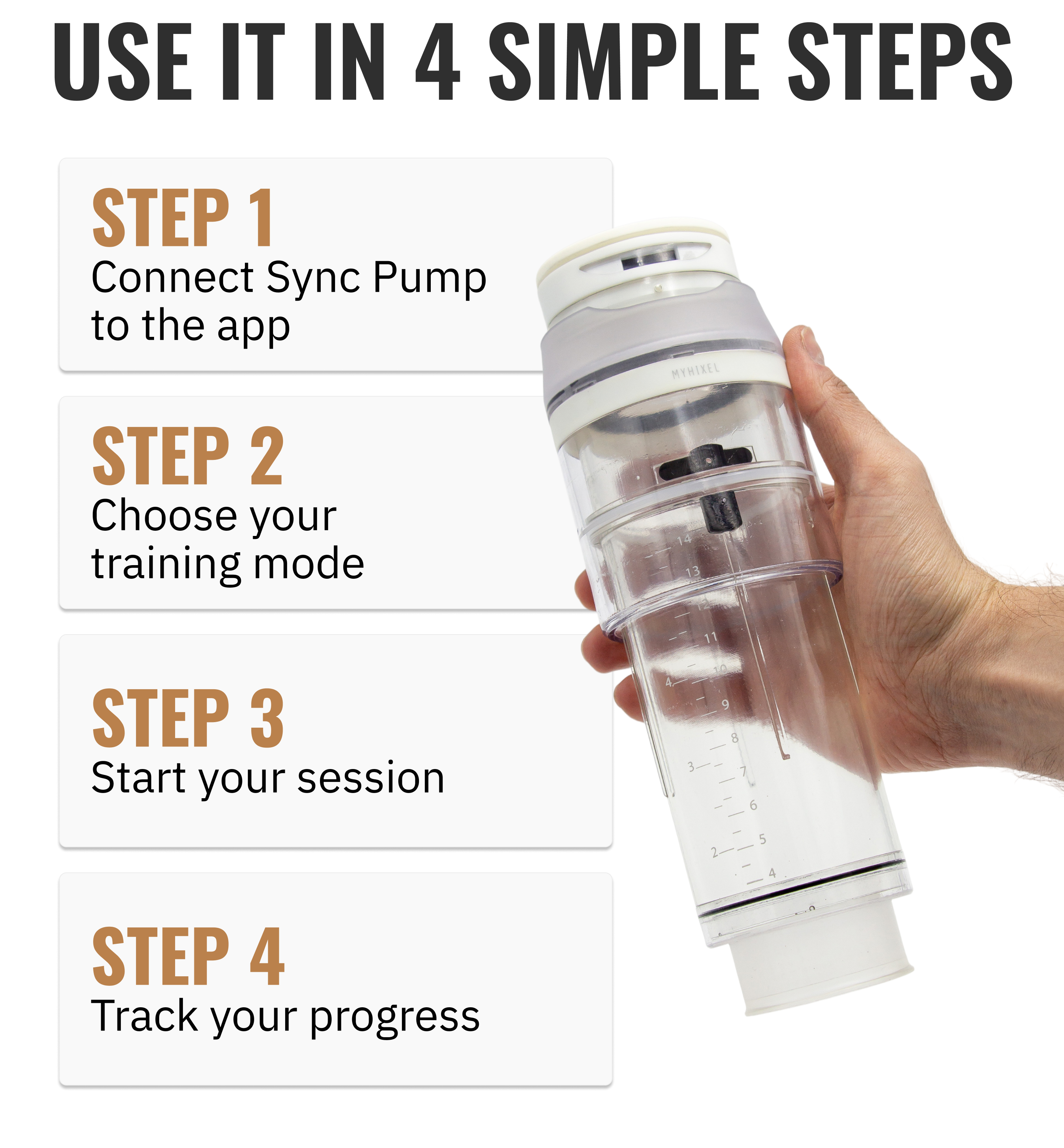 USE IT IN 4 SIMPLE STEPS

STEP 1
Connect Sync Pump to the app

STEP 2
Choose your training mode

STEP 3
Start your session

STEP 4
Track your progress

MYHIXEL

14
13
12
11
10
9
8
7
6
5
4
4
3
2