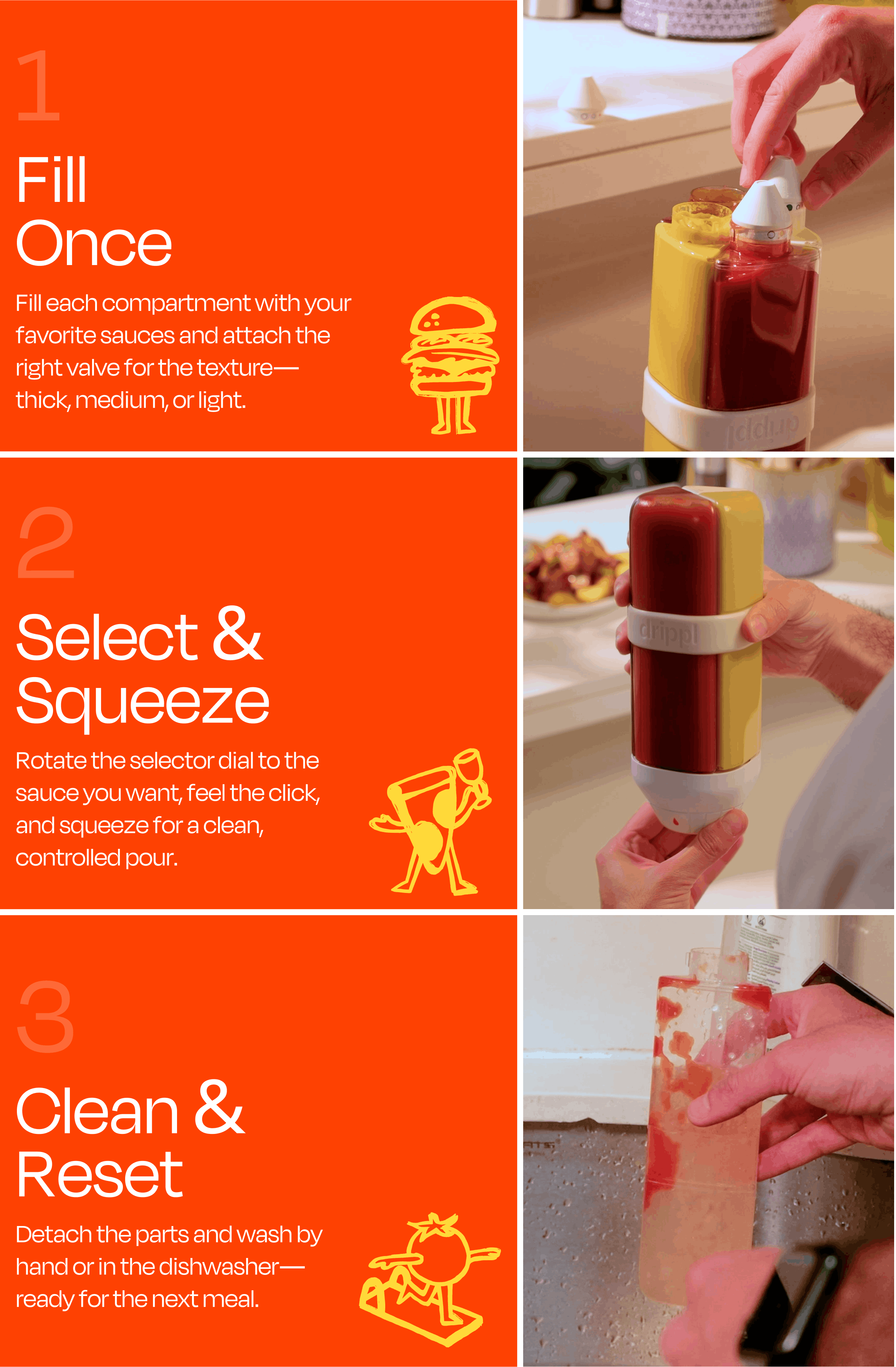 1

Fill Once

Fill each compartment with your favorite sauces and attach the right valve for the texture—thick, medium, or light.

drippl

2

Select & Squeeze

Rotate the selector dial to the sauce you want, feel the click, and squeeze for a clean, controlled pour.

drippl

3

Clean & Reset

Detach the parts and wash by hand or in the dishwasher—ready for the next meal.