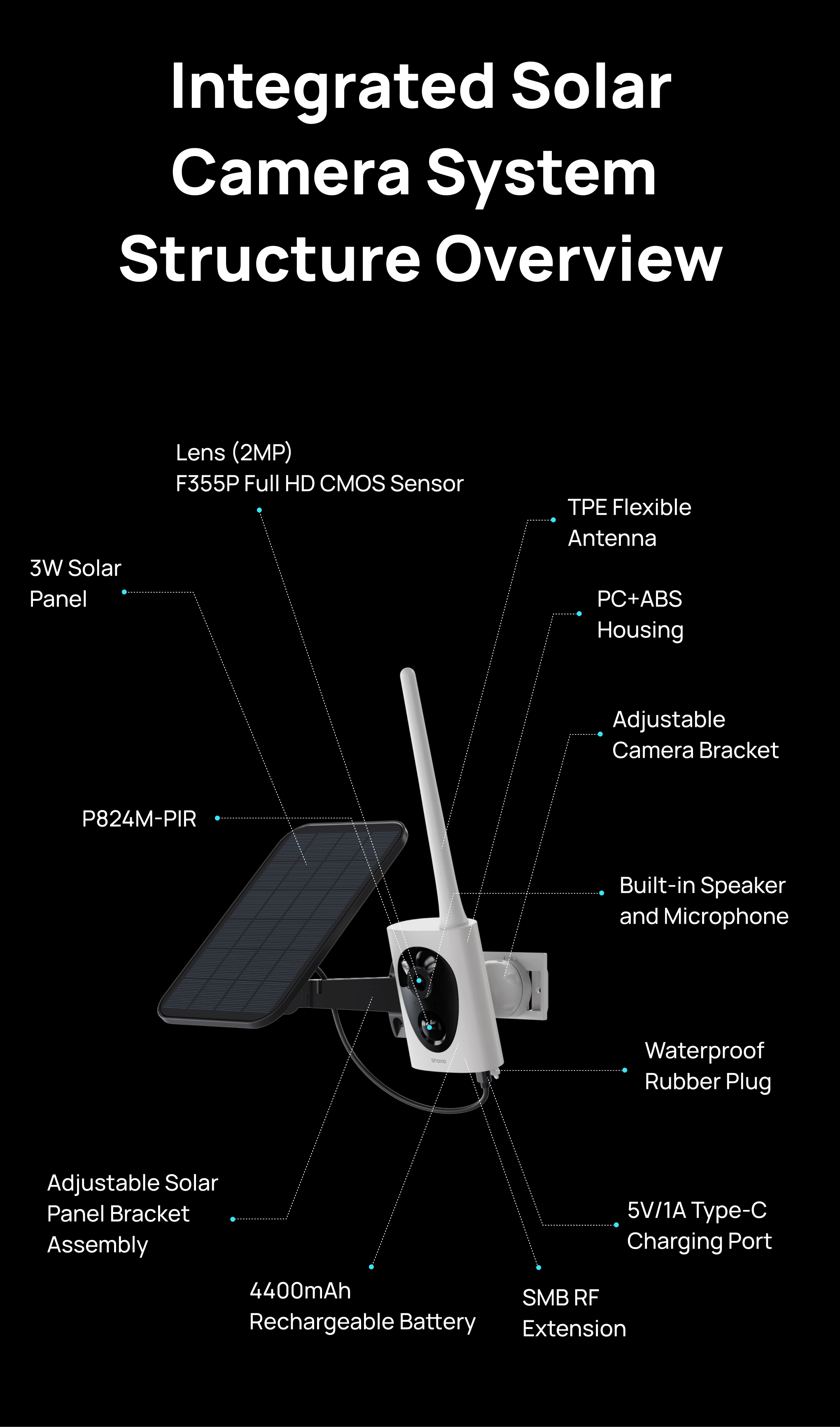 Integrated Solar Camera System Structure Overview

Lens (2MP)
F355P Full HD CMOS Sensor

TPE Flexible Antenna

3W Solar Panel

PC+ABS Housing

Adjustable Camera Bracket

P824M-PIR

Built-in Speaker and Microphone

Waterproof Rubber Plug

Adjustable Solar Panel Bracket Assembly

5V/1A Type-C Charging Port

4400mAh Rechargeable Battery

SMB RF Extension