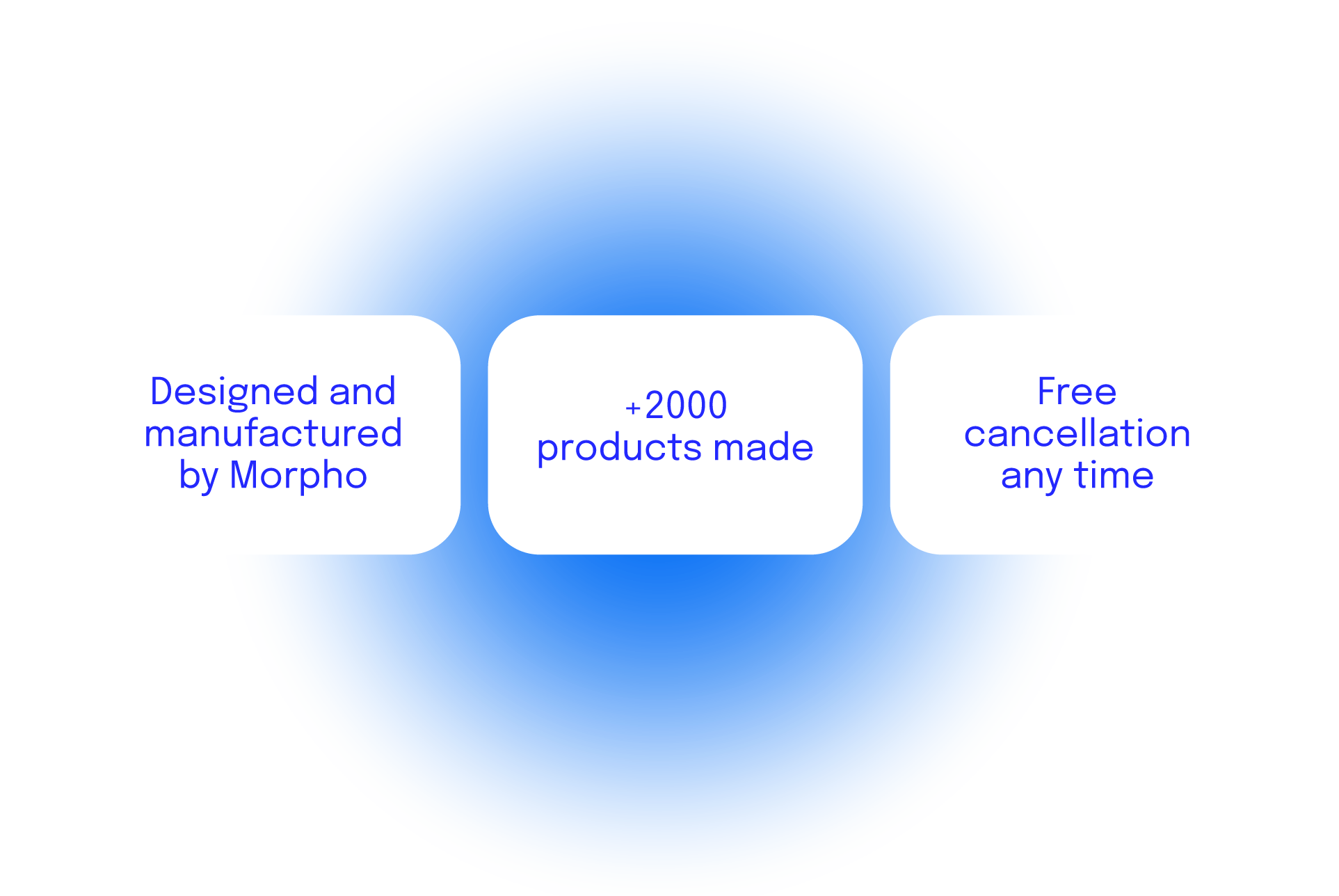 Designed and manufactured by Morpho

+2000 products made

Free cancellation any time