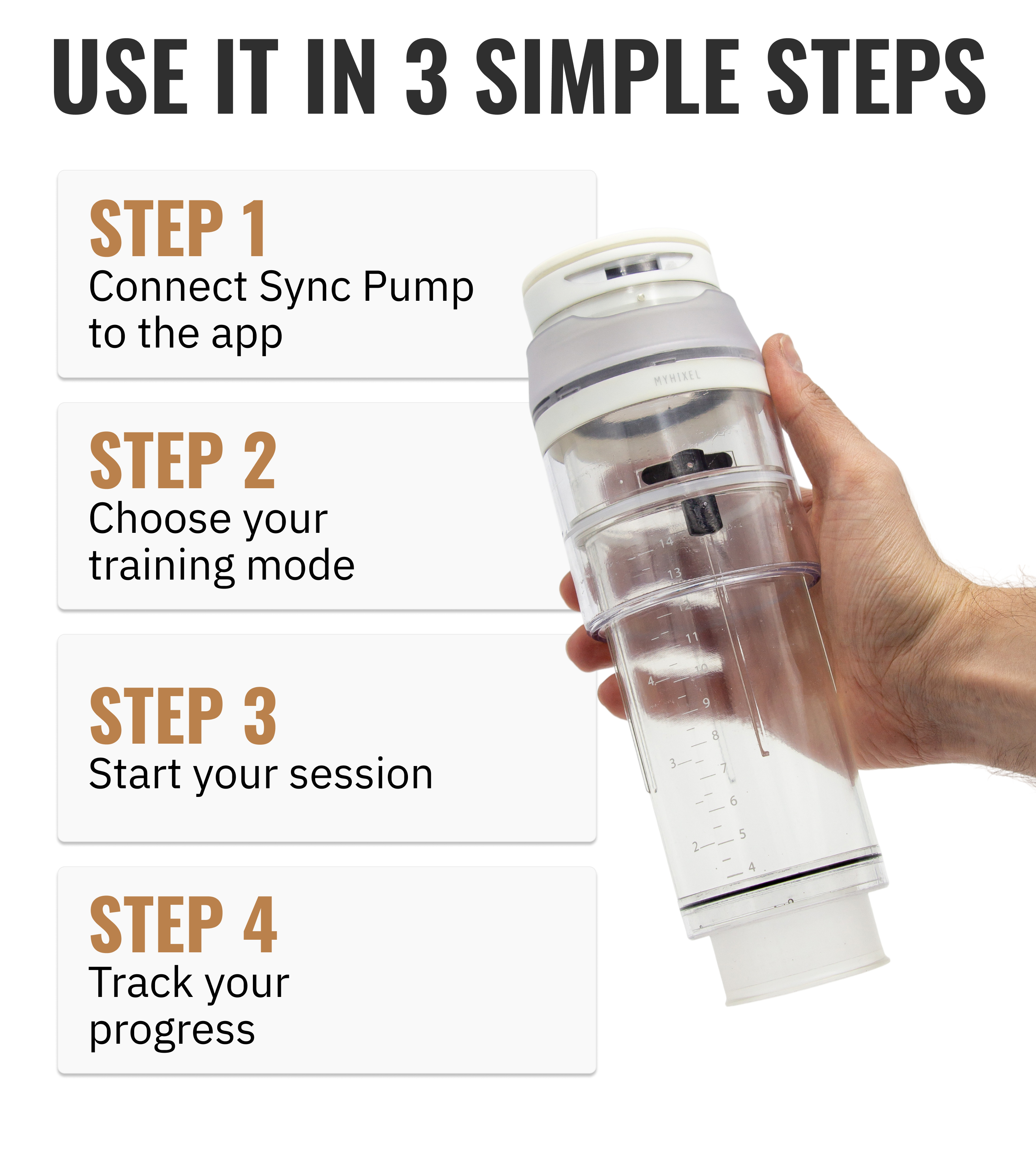 USE IT IN 3 SIMPLE STEPS

STEP 1
Connect Sync Pump to the app

STEP 2
Choose your training mode

STEP 3
Start your session

STEP 4
Track your progress

MYHIXEL

14
13
12
11
10
9
8
7
6
5
4
4
3
2