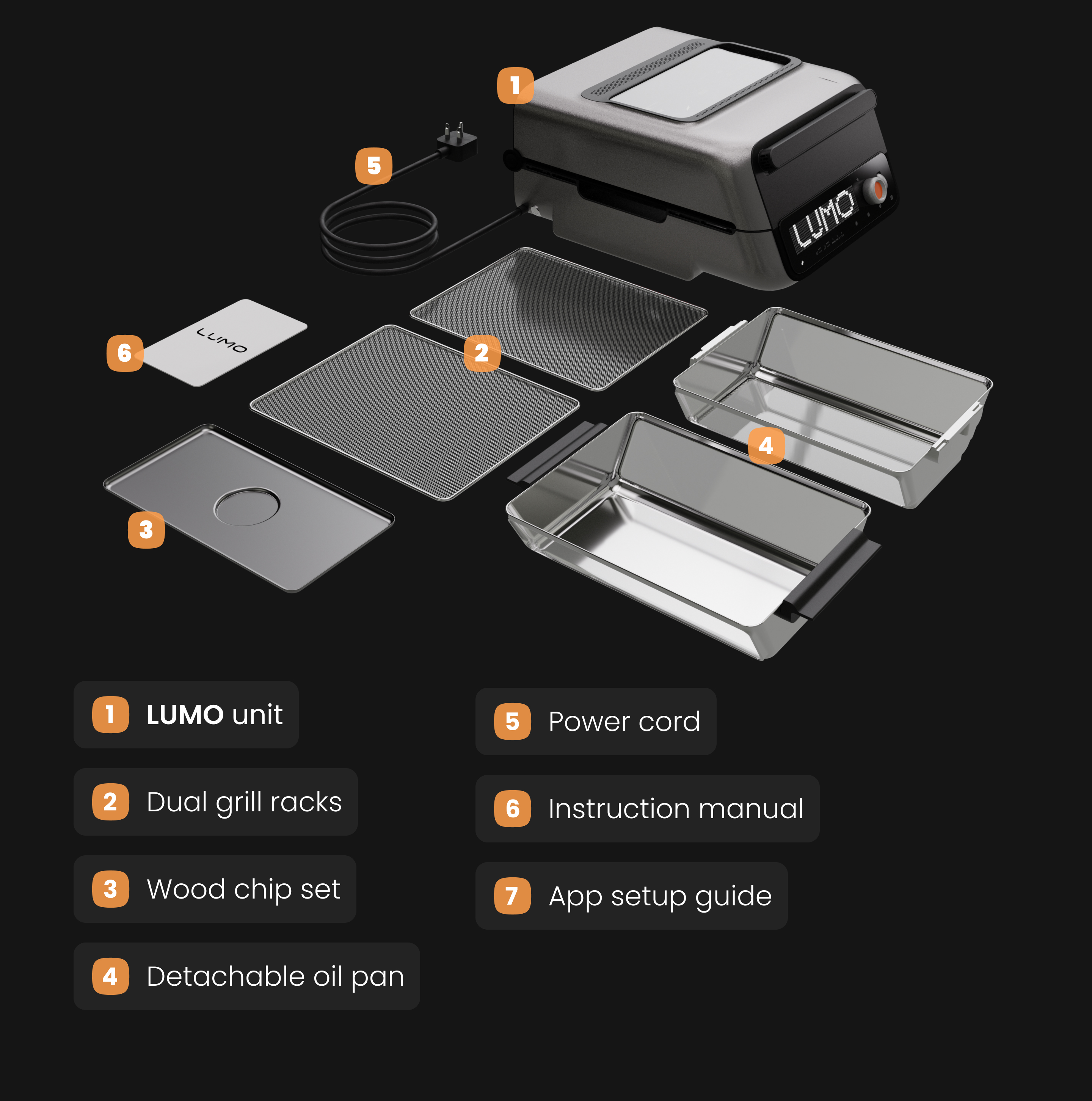 1

5

LUMO

6

LUMO

2

4

3

1 LUMO unit

2 Dual grill racks

3 Wood chip set

4 Detachable oil pan

5 Power cord

6 Instruction manual

7 App setup guide