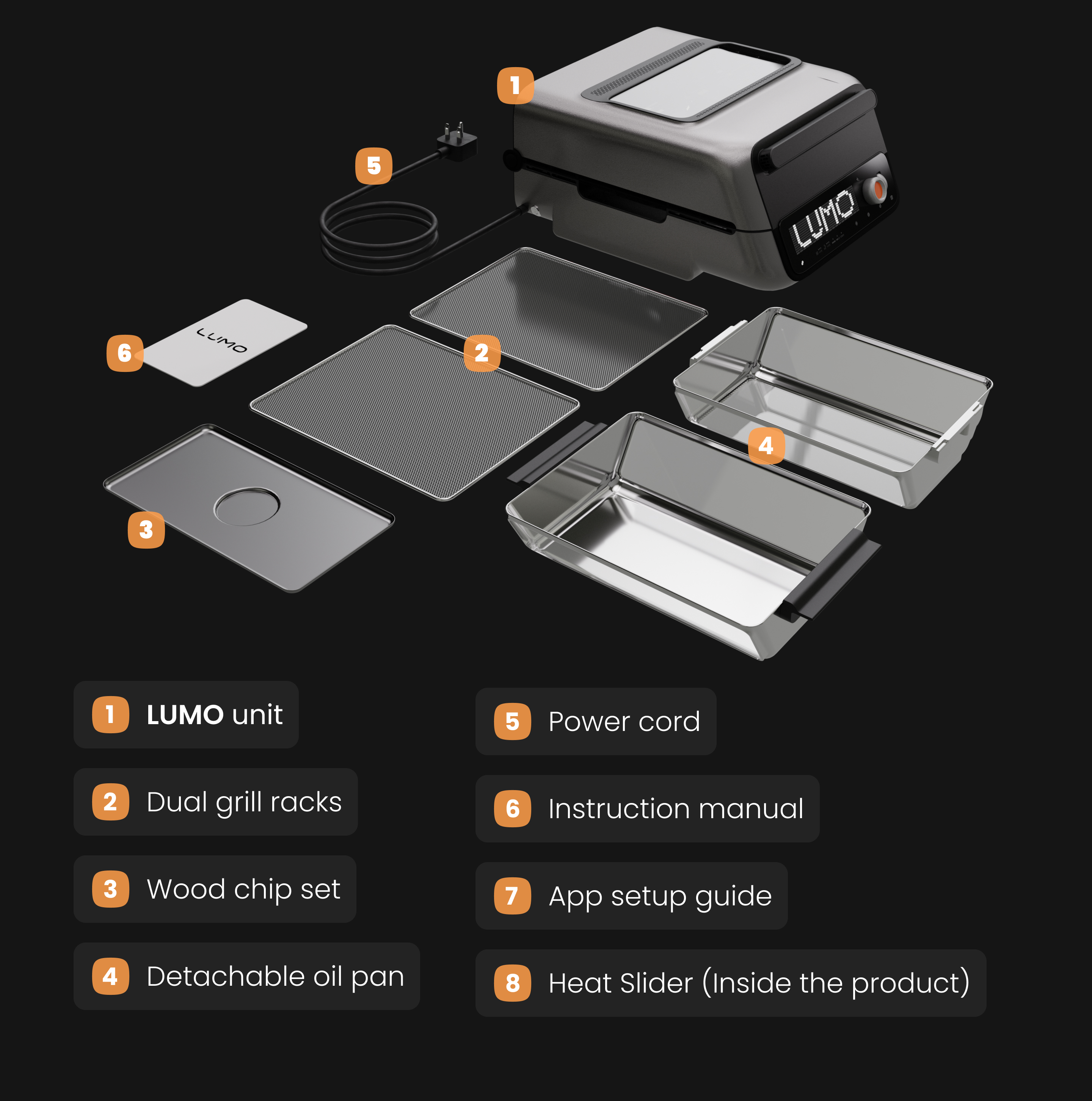 1
5
LUMO
6
LUMO
2
4
3

1 LUMO unit
2 Dual grill racks
3 Wood chip set
4 Detachable oil pan

5 Power cord
6 Instruction manual
7 App setup guide
8 Heat Slider (Inside the product)