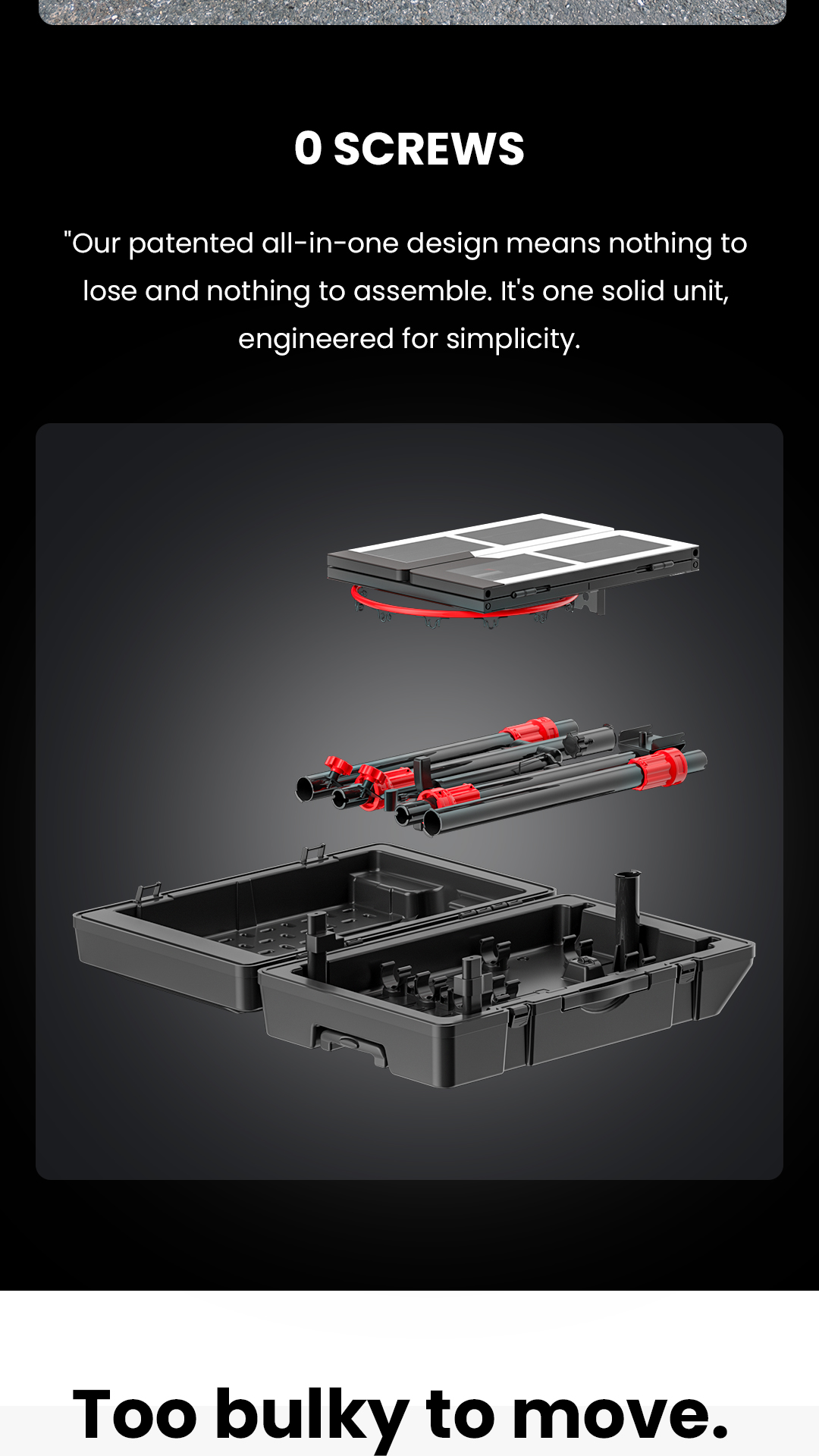 0 SCREWS

"Our patented all-in-one design means nothing to lose and nothing to assemble. It's one solid unit, engineered for simplicity.

Too bulky to move.