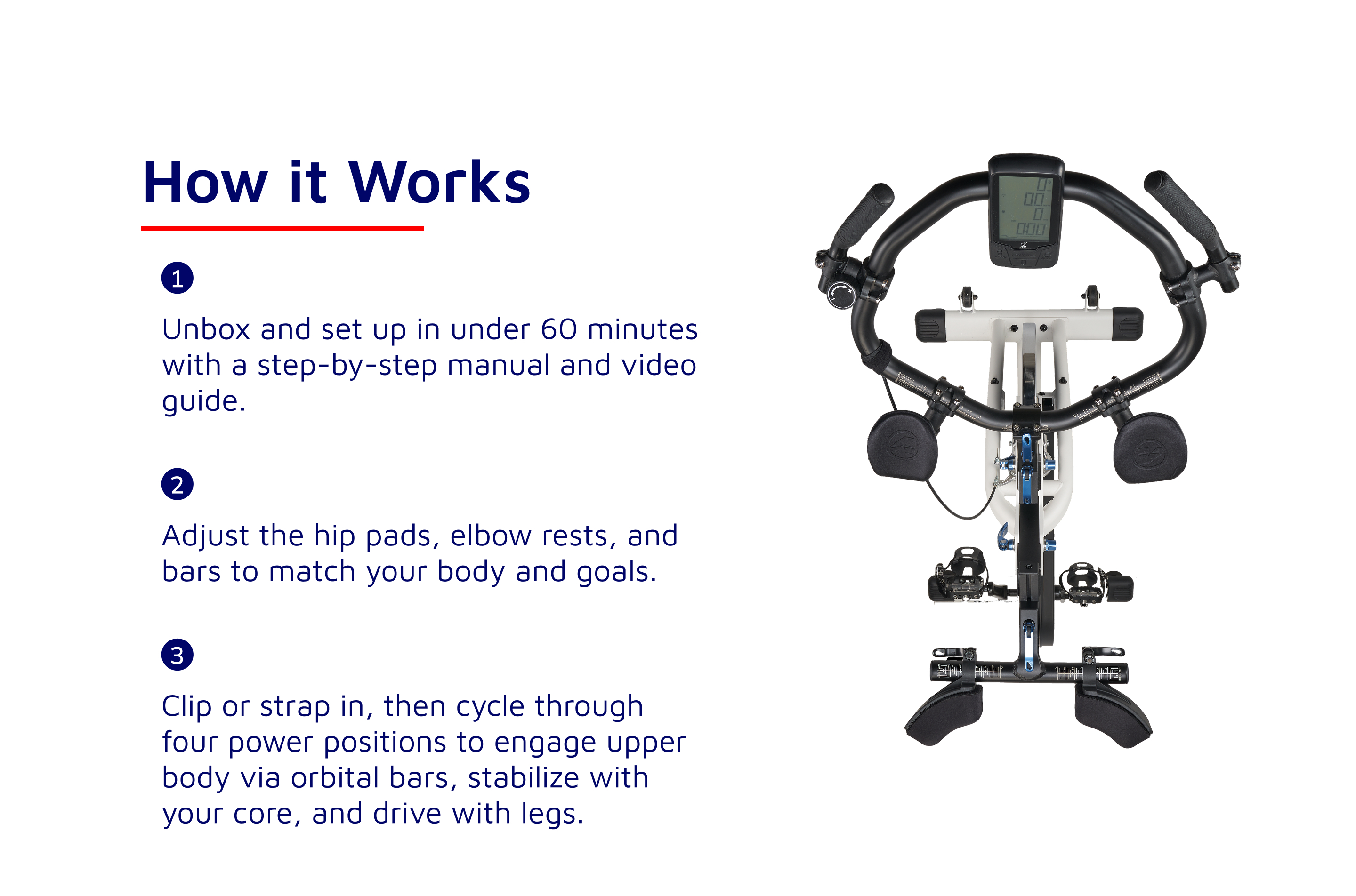 How it Works

1

Unbox and set up in under 60 minutes with a step-by-step manual and video guide.

2

Adjust the hip pads, elbow rests, and bars to match your body and goals.

3

Clip or strap in, then cycle through four power positions to engage upper body via orbital bars, stabilize with your core, and drive with legs.