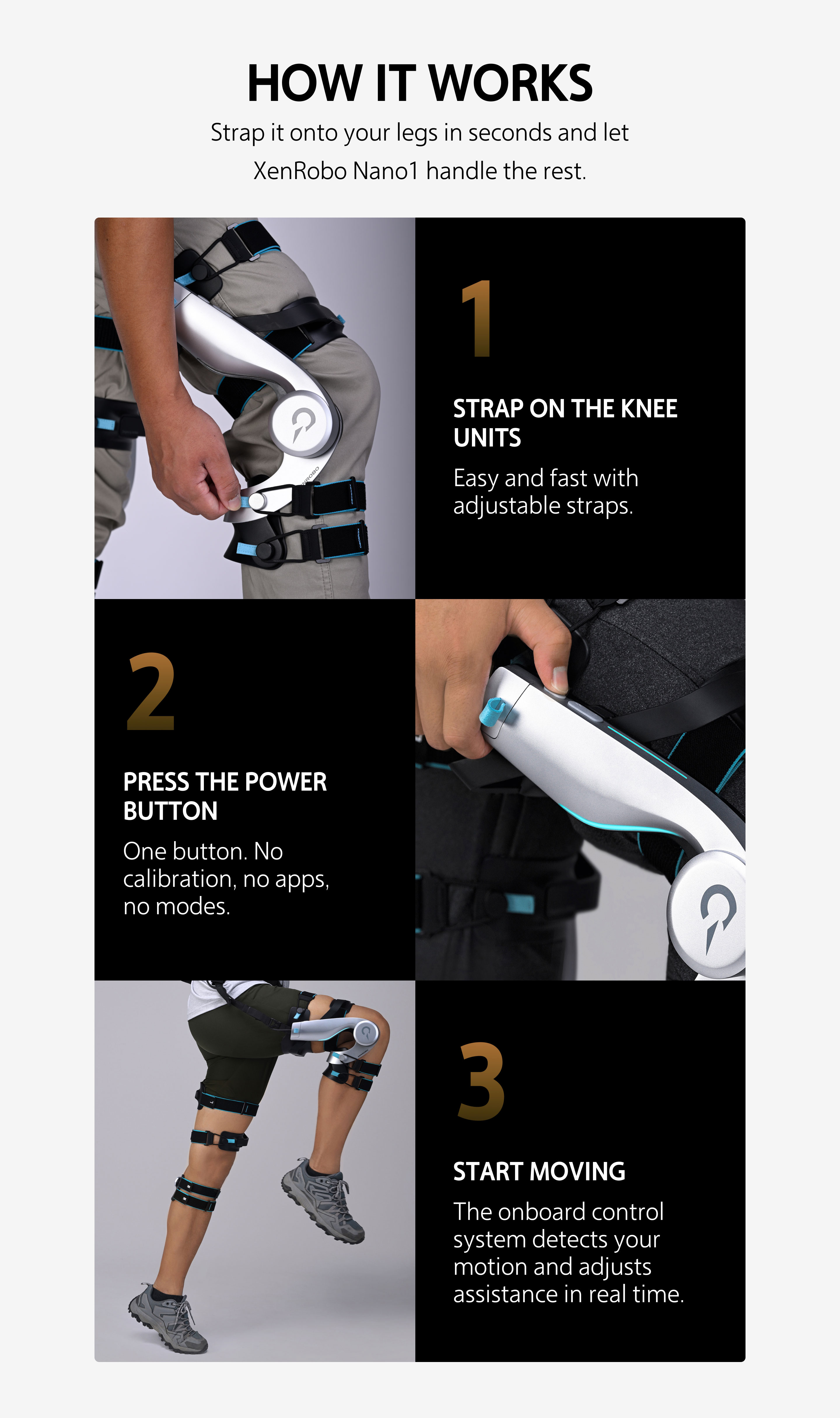 HOW IT WORKS

Strap it onto your legs in seconds and let XenRobo Nano1 handle the rest.

1

STRAP ON THE KNEE UNITS

Easy and fast with adjustable straps.

2

PRESS THE POWER BUTTON

One button. No calibration, no apps, no modes.

3

START MOVING

The onboard control system detects your motion and adjusts assistance in real time.