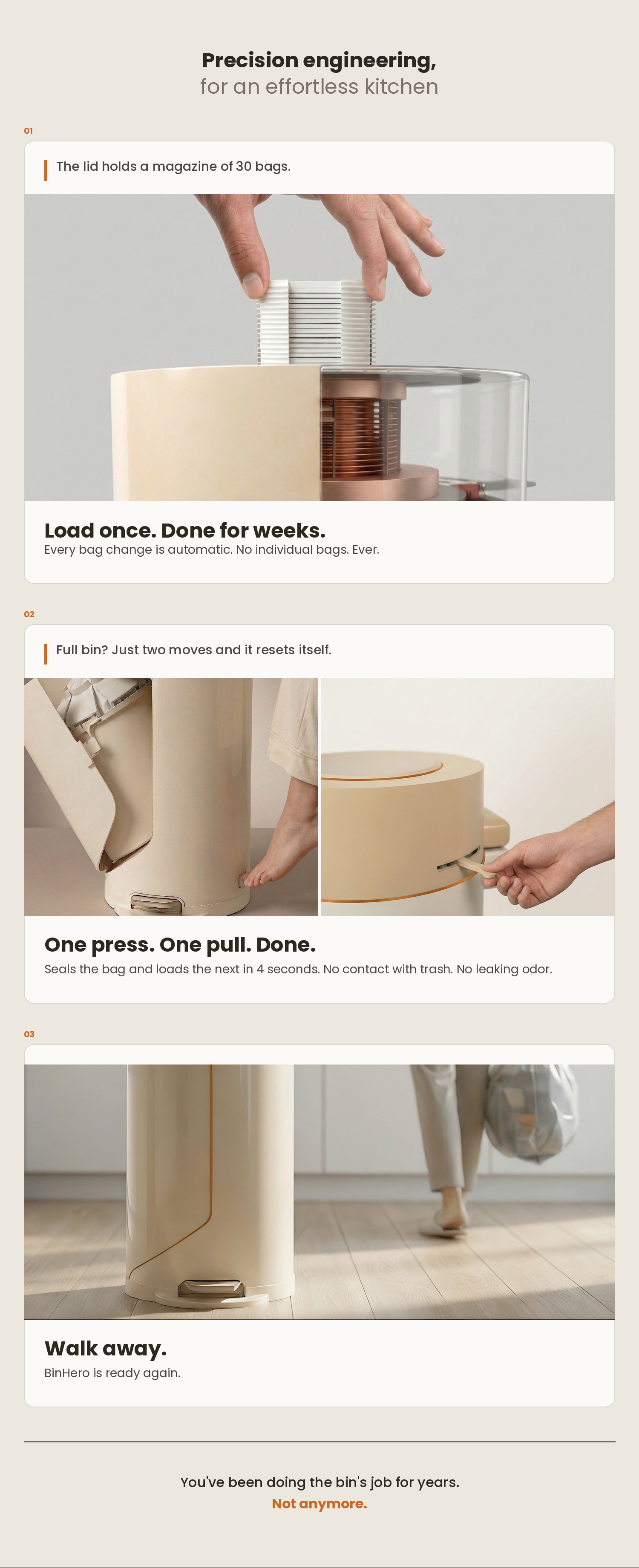 Precision engineering,
for an effortless kitchen

01

The lid holds a magazine of 30 bags.

Load once. Done for weeks.
Every bag change is automatic. No individual bags. Ever.

02

Full bin? Just two moves and it resets itself.

One press. One pull. Done.
Seals the bag and loads the next in 4 seconds. No contact with trash. No leaking odor.

03

Walk away.
BinHero is ready again.

You've been doing the bin's job for years.
Not anymore.