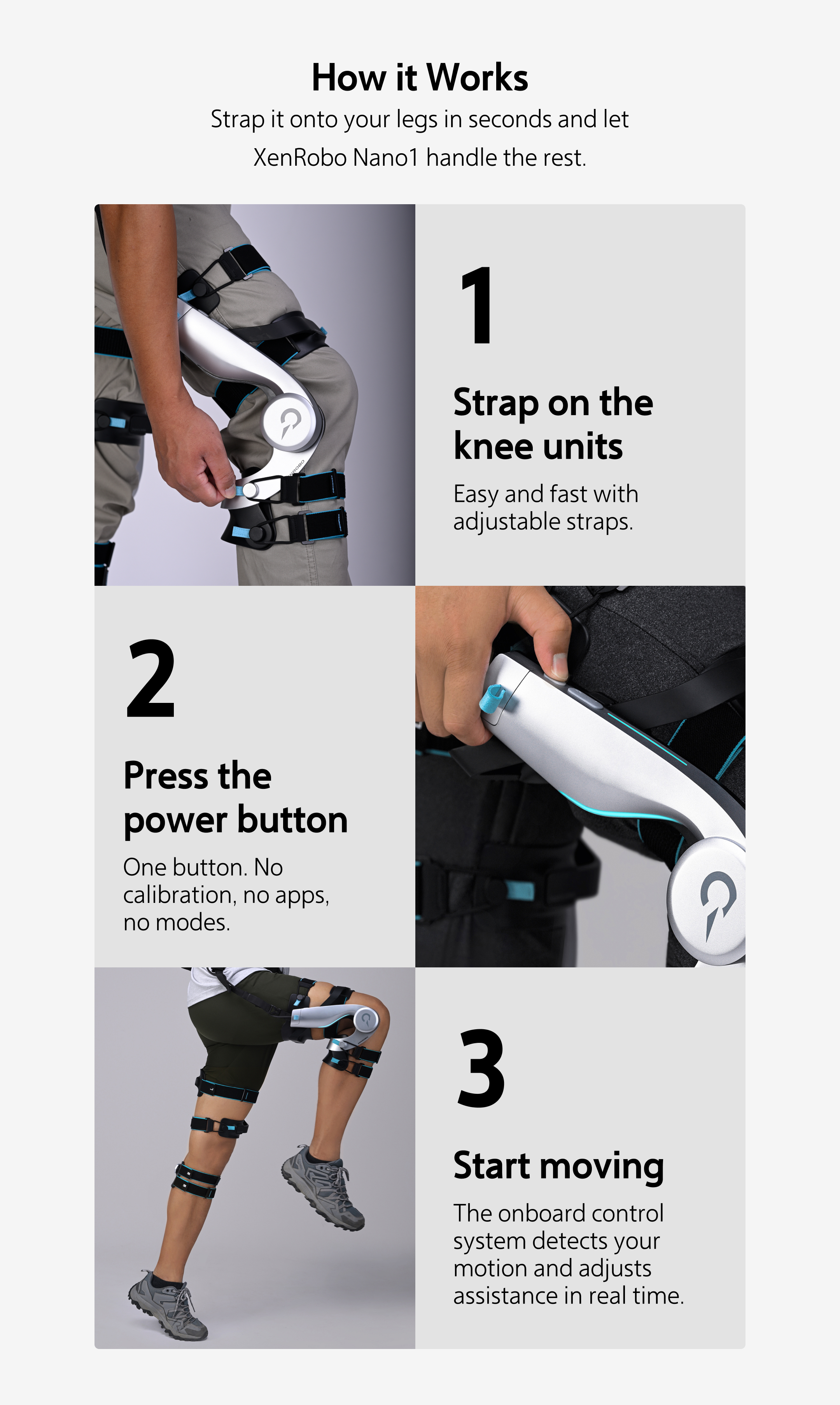 How it Works

Strap it onto your legs in seconds and let XenRobo Nano1 handle the rest.

1

Strap on the knee units

Easy and fast with adjustable straps.

2

Press the power button

One button. No calibration, no apps, no modes.

3

Start moving

The onboard control system detects your motion and adjusts assistance in real time.