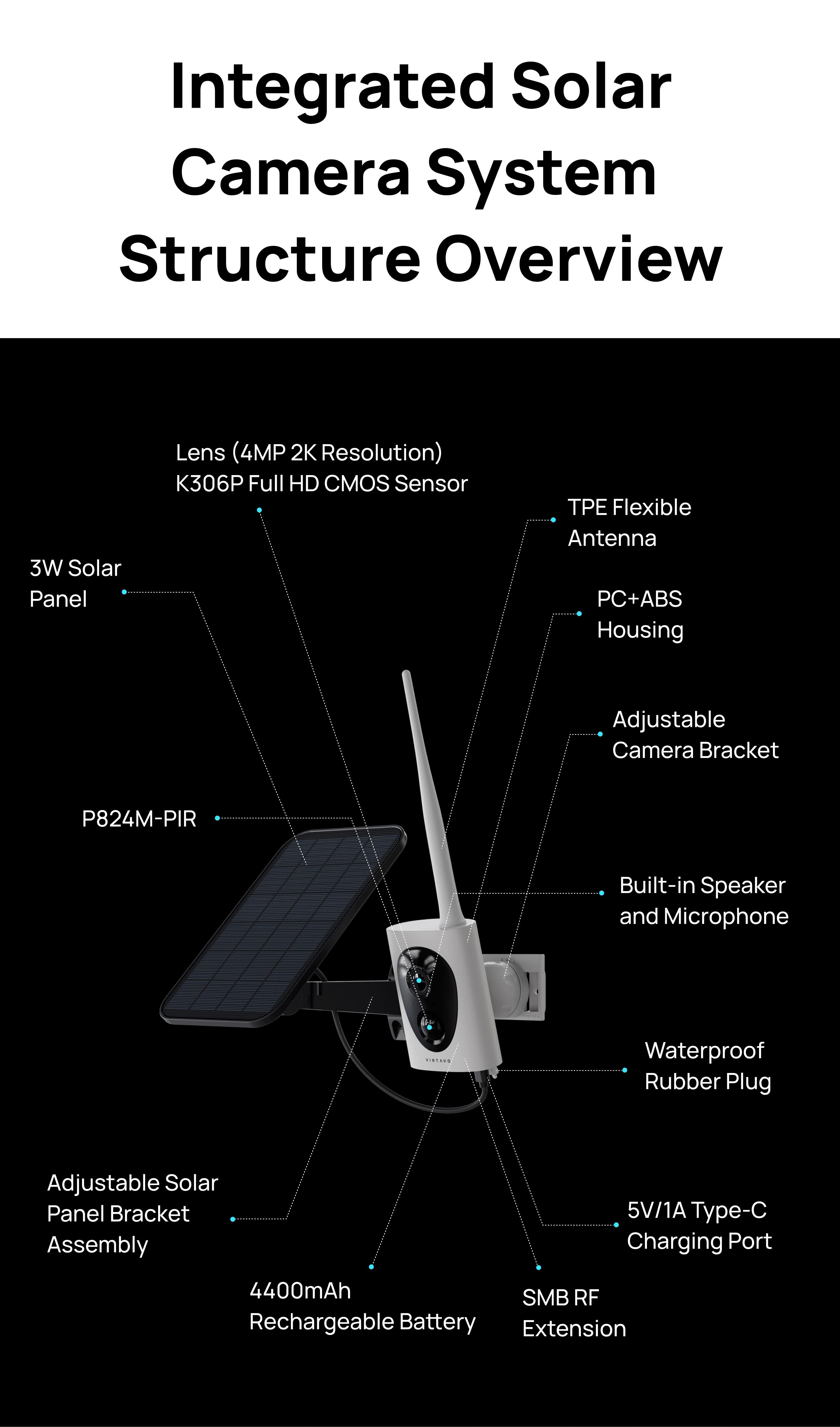 Integrated Solar Camera System Structure Overview

Lens (4MP 2K Resolution)
K306P Full HD CMOS Sensor

TPE Flexible Antenna

3W Solar Panel

PC+ABS Housing

Adjustable Camera Bracket

P824M-PIR

Built-in Speaker and Microphone

VIRTAVO

Waterproof Rubber Plug

Adjustable Solar Panel Bracket Assembly

5V/1A Type-C Charging Port

4400mAh Rechargeable Battery

SMB RF Extension